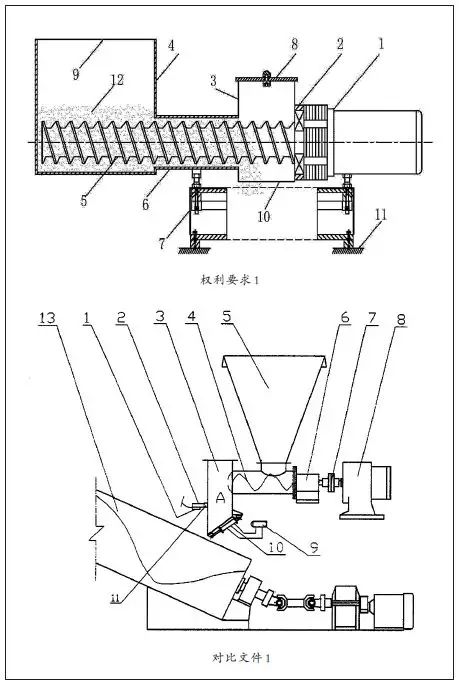 9
4
8
2
1
12
3
5
6
10
7
11

权利要求1

13
1
2
3
4
5
6
7
8
A
10
9
11

对比文件1